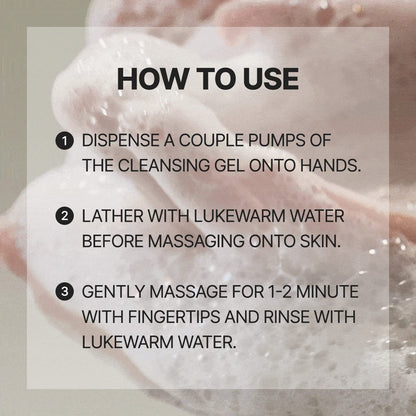 HOW TO USE

1 DISPENSE A COUPLE PUMPS OF THE CLEANSING GEL ONTO HANDS.

2 LATHER WITH LUKEWARM WATER BEFORE MASSAGING ONTO SKIN.

3 GENTLY MASSAGE FOR 1-2 MINUTE WITH FINGERTIPS AND RINSE WITH LUKEWARM WATER.