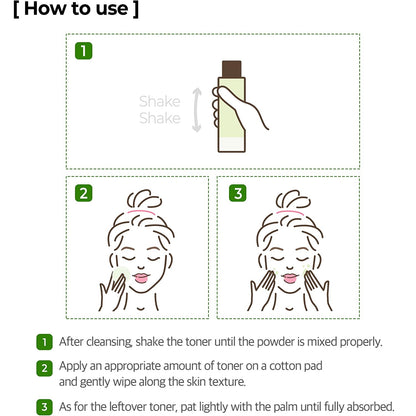 [ How to use ]

1

Shake
Shake

2

3

1 After cleansing, shake the toner until the powder is mixed properly.

2 Apply an appropriate amount of toner on a cotton pad and gently wipe along the skin texture.

3 As for the leftover toner, pat lightly with the palm until fully absorbed.